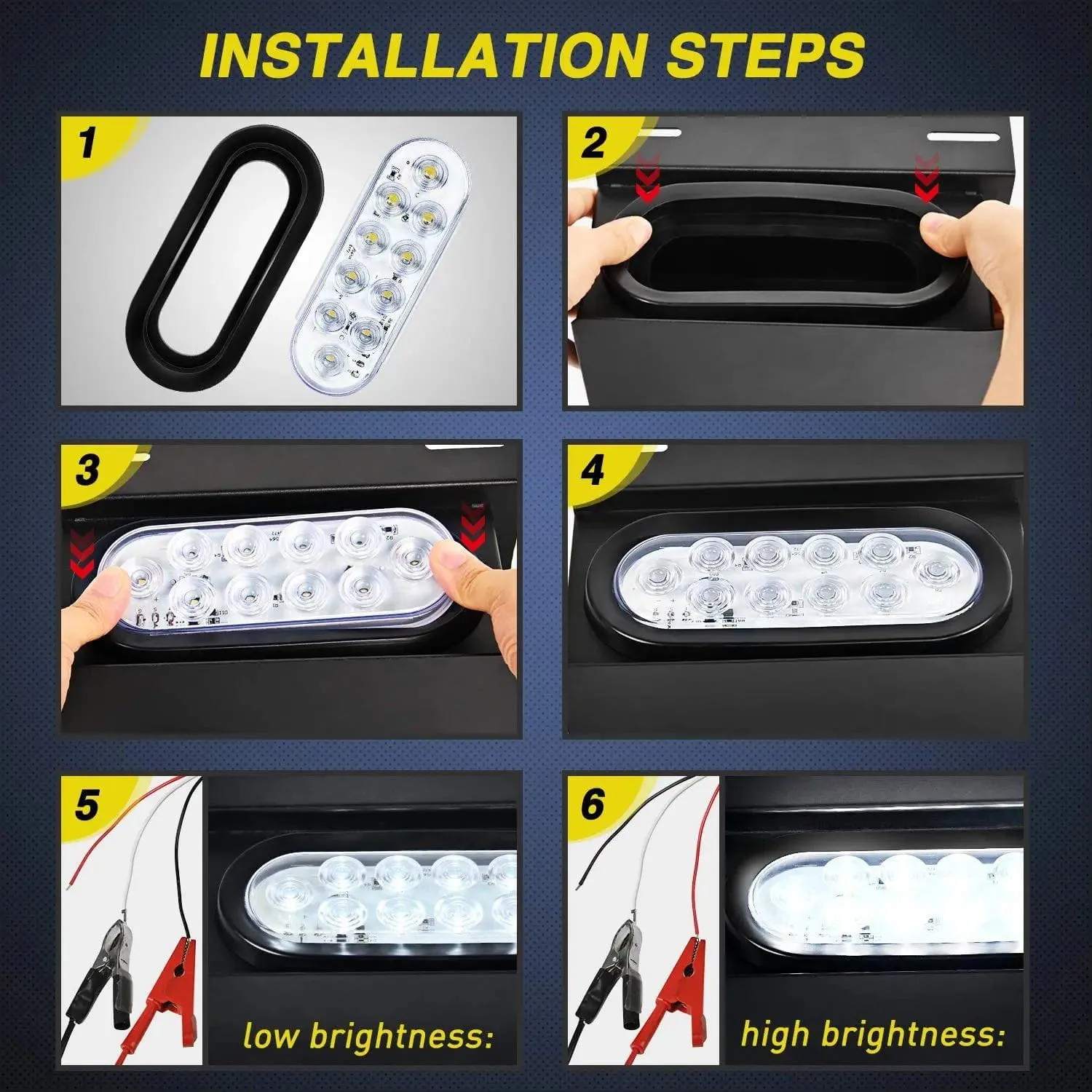 INSTALLATION STEPS

1

2

3

4

5

low brightness:

6

high brightness: